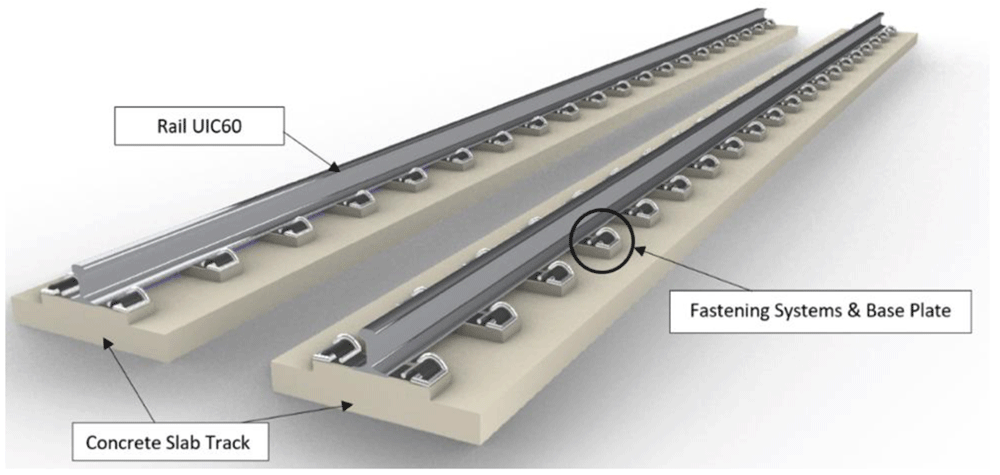 Rail UIC60

Fastening Systems & Base Plate

Concrete Slab Track